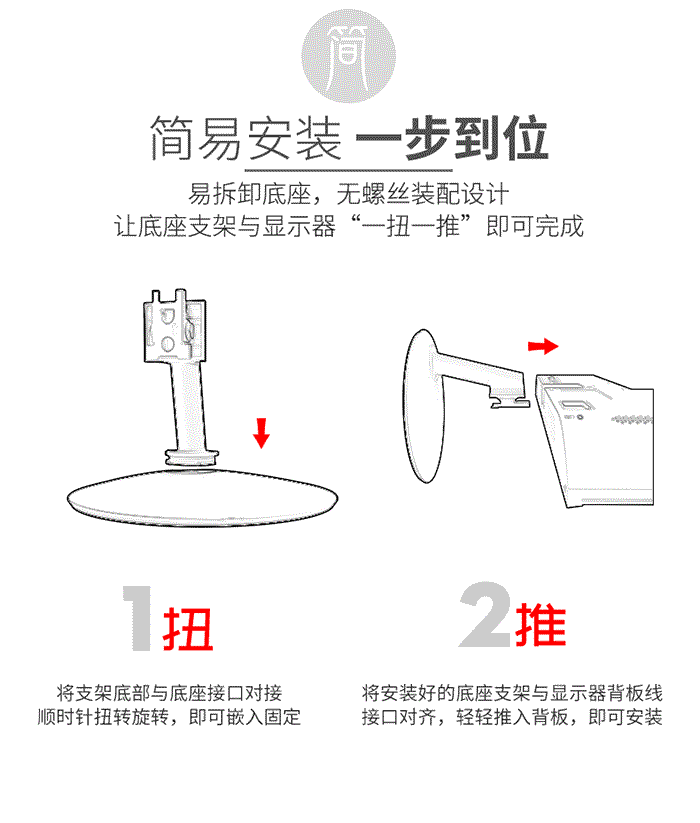 简

简易安装 一步到位

易拆卸底座，无螺丝装配设计
让底座支架与显示器“一扭一推”即可完成

1扭

将支架底部与底座接口对接
顺时针扭转旋转，即可嵌入固定

2推

将安装好的底座支架与显示器背板线
接口对齐，轻轻推入背板，即可安装